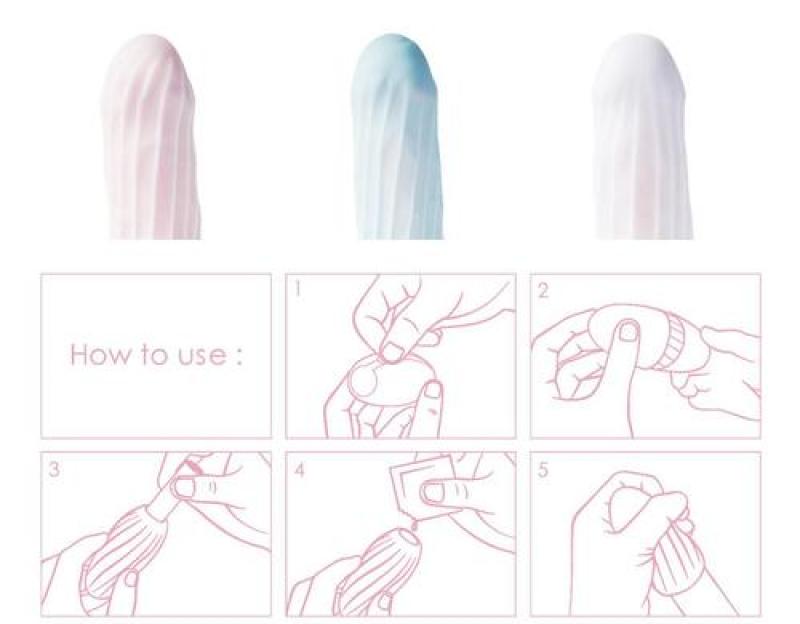 How to use :

1

2

3

4

5