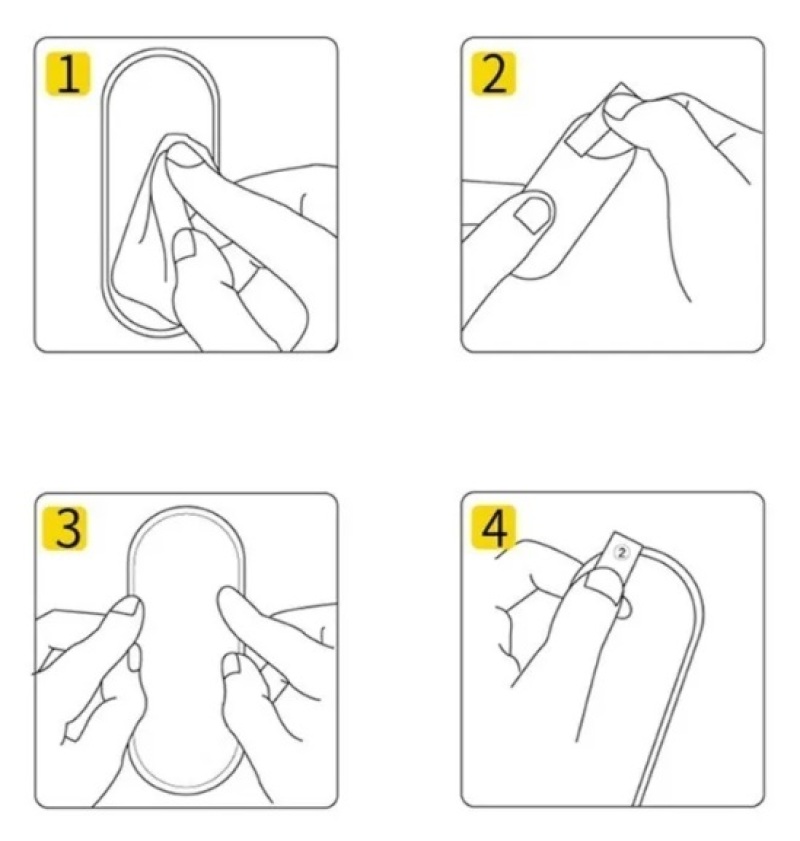 1

2

3

4
②