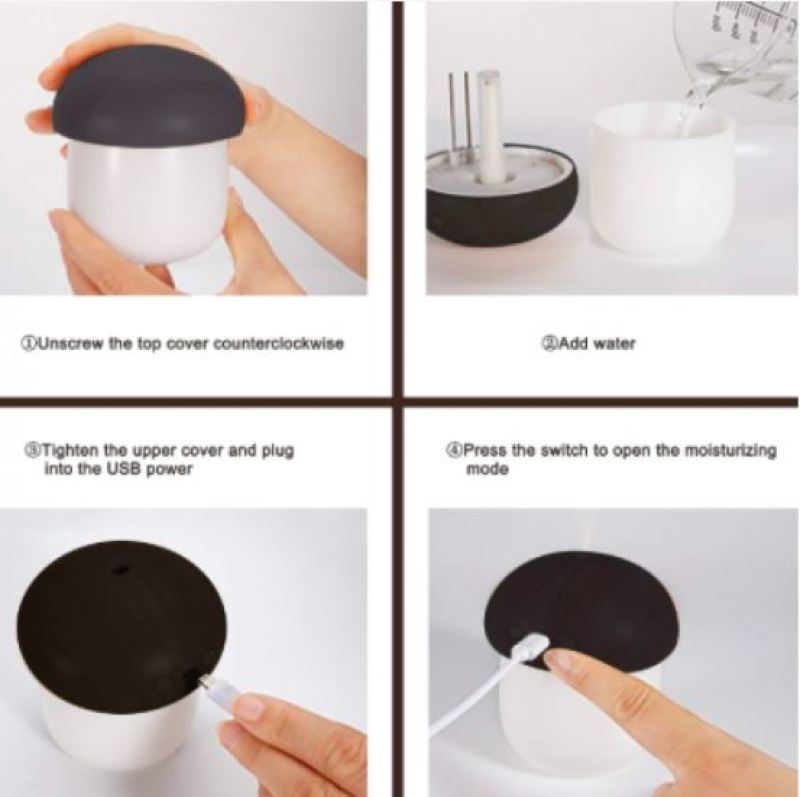 ①Unscrew the top cover counterclockwise

②Add water

③Tighten the upper cover and plug into the USB power

④Press the switch to open the moisturizing mode