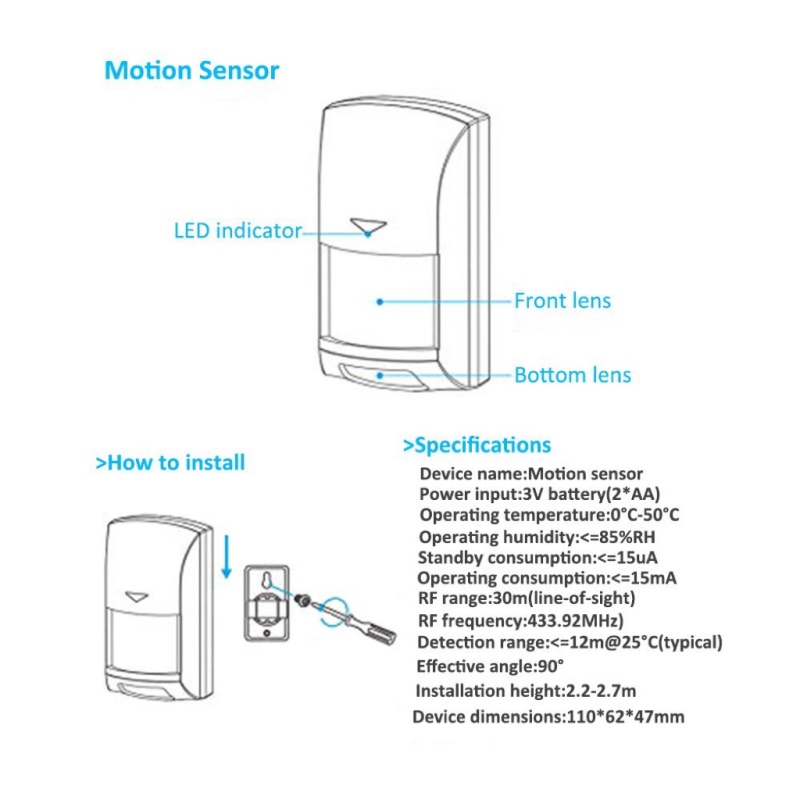 Motion Sensor

LED indicator

Front lens

Bottom lens

>How to install

>Specifications

Device name:Motion sensor
Power input:3V battery(2*AA)
Operating temperature:0°C-50°C
Operating humidity:<=85%RH
Standby consumption:<=15uA
Operating consumption:<=15mA
RF range:30m(line-of-sight)
RF frequency:433.92MHz)
Detection range:<=12m@25°C(typical)
Effective angle:90°
Installation height:2.2-2.7m
Device dimensions:110*62*47mm