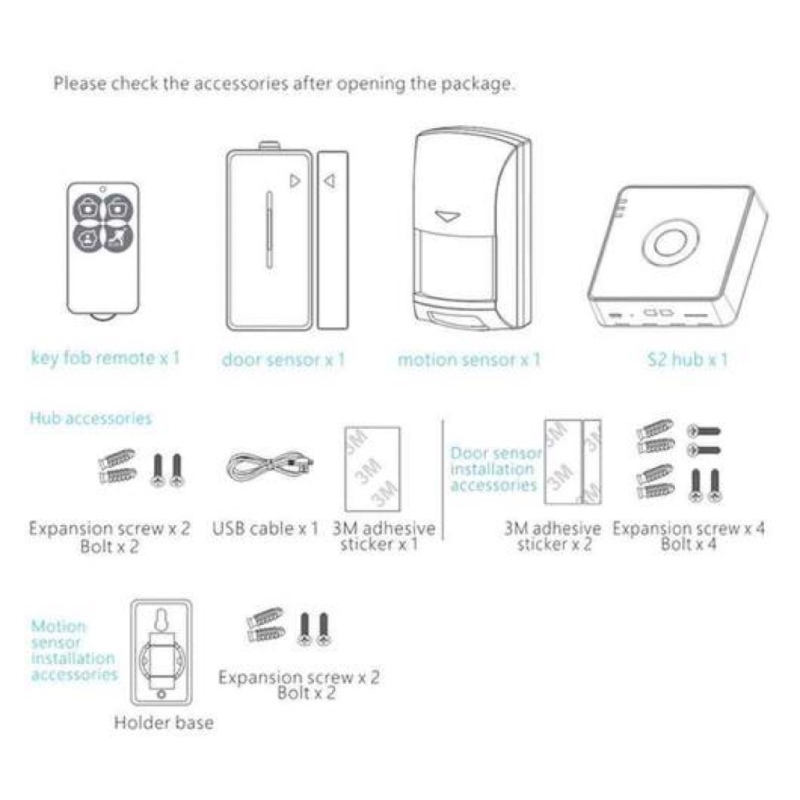 Please check the accessories after opening the package.

key fob remote x 1

door sensor x 1

motion sensor x 1

S2 hub x 1

Hub accessories

Expansion screw x 2
Bolt x 2

USB cable x 1

3M 3M 3M

3M adhesive sticker x 1

Door sensor installation accessories

3M 3M 3M 3M

3M adhesive sticker x 2

Expansion screw x 4
Bolt x 4

Motion sensor installation accessories

Holder base

Expansion screw x 2
Bolt x 2