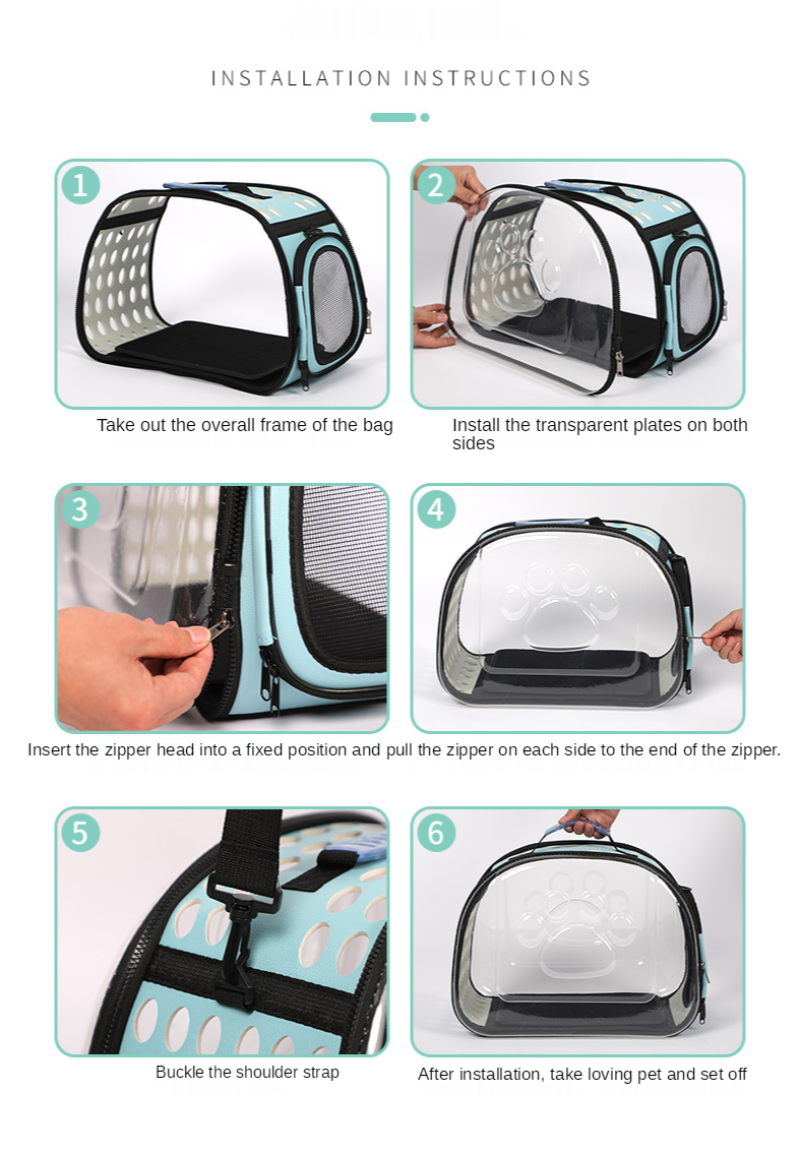 INSTALLATION INSTRUCTIONS

1

Take out the overall frame of the bag

2

Install the transparent plates on both sides

3

4

Insert the zipper head into a fixed position and pull the zipper on each side to the end of the zipper.

5

Buckle the shoulder strap

6

After installation, take loving pet and set off