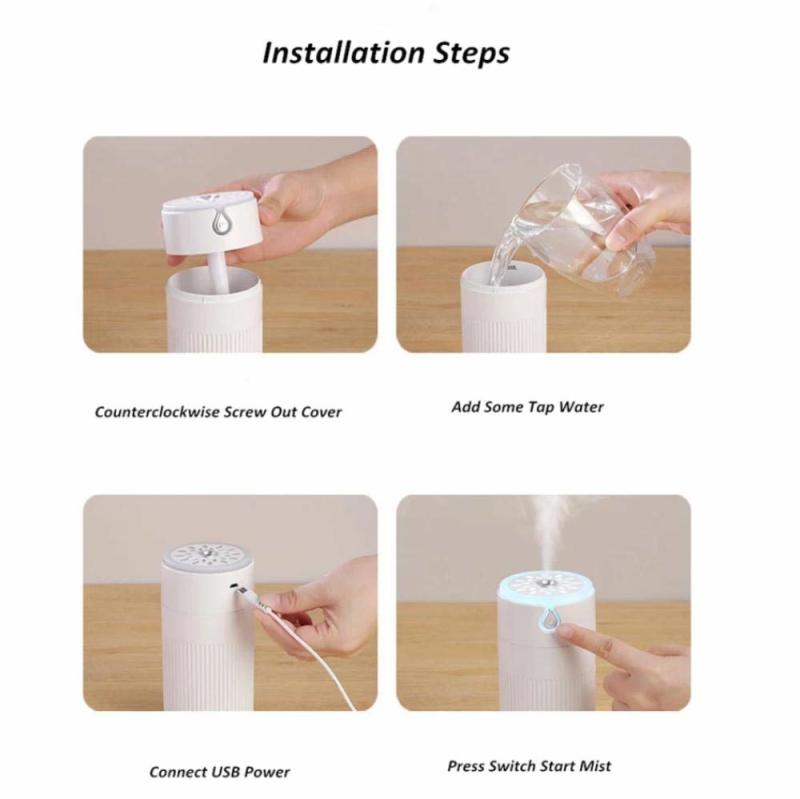 Installation Steps

Counterclockwise Screw Out Cover

Add Some Tap Water

Connect USB Power

Press Switch Start Mist