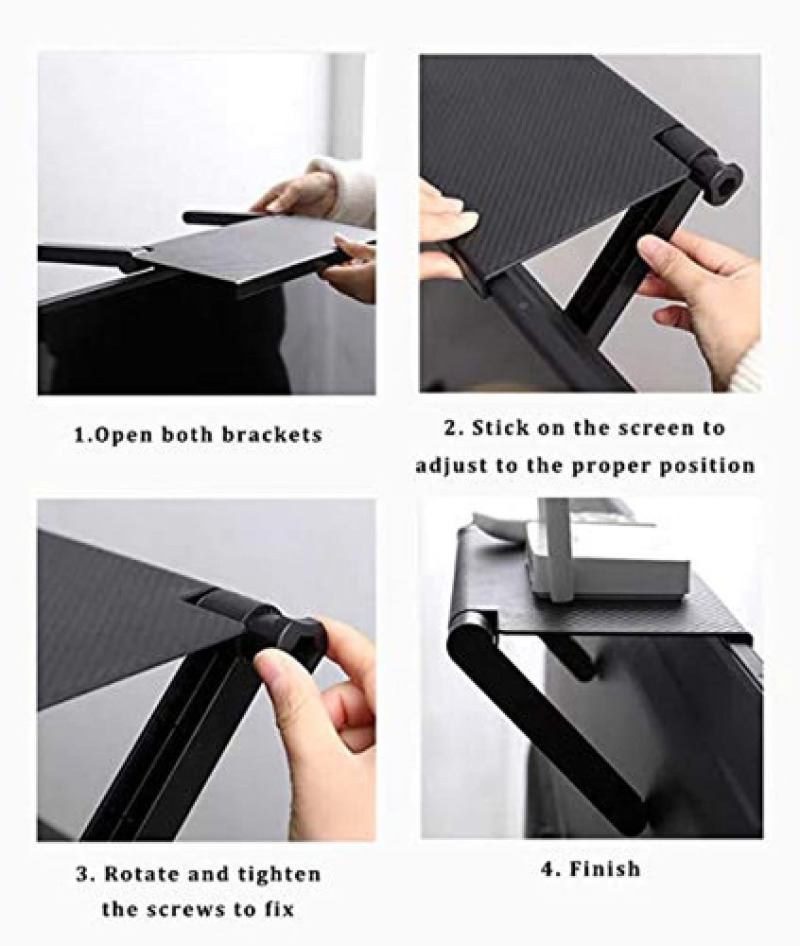 1.Open both brackets

2. Stick on the screen to adjust to the proper position

3. Rotate and tighten the screws to fix

4. Finish