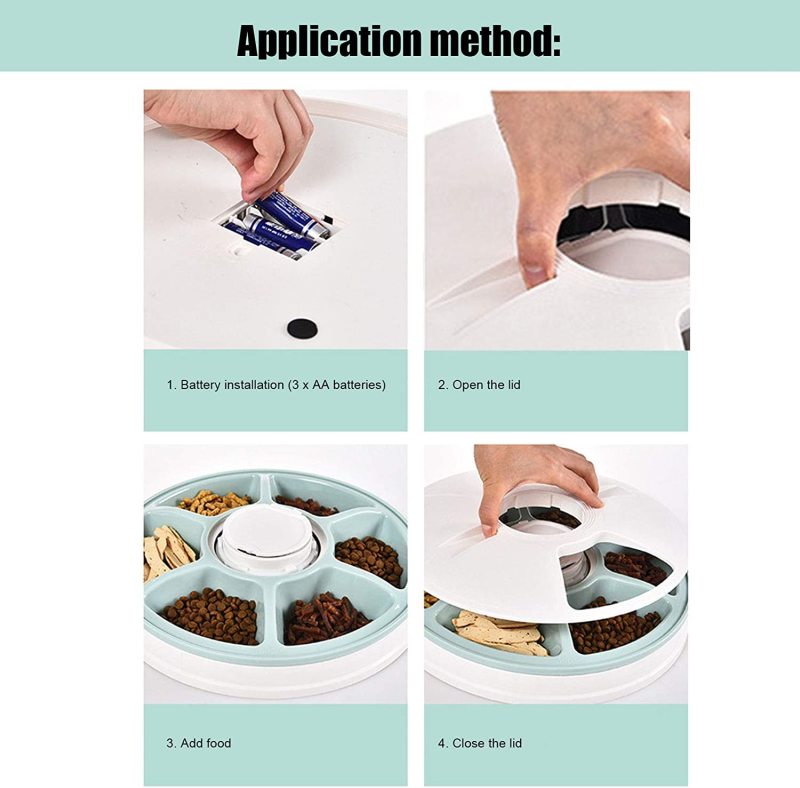 Application method:

1. Battery installation (3 x AA batteries)

2. Open the lid

3. Add food

4. Close the lid