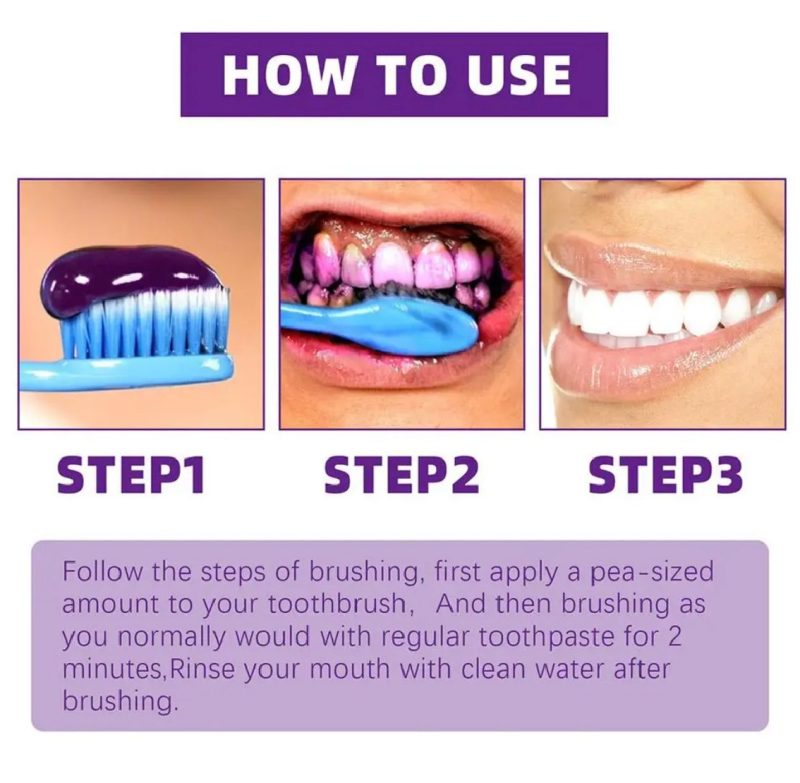 HOW TO USE

STEP1

STEP2

STEP3

Follow the steps of brushing, first apply a pea-sized amount to your toothbrush,  And then brushing as you normally would with regular toothpaste for 2 minutes,Rinse your mouth with clean water after brushing.