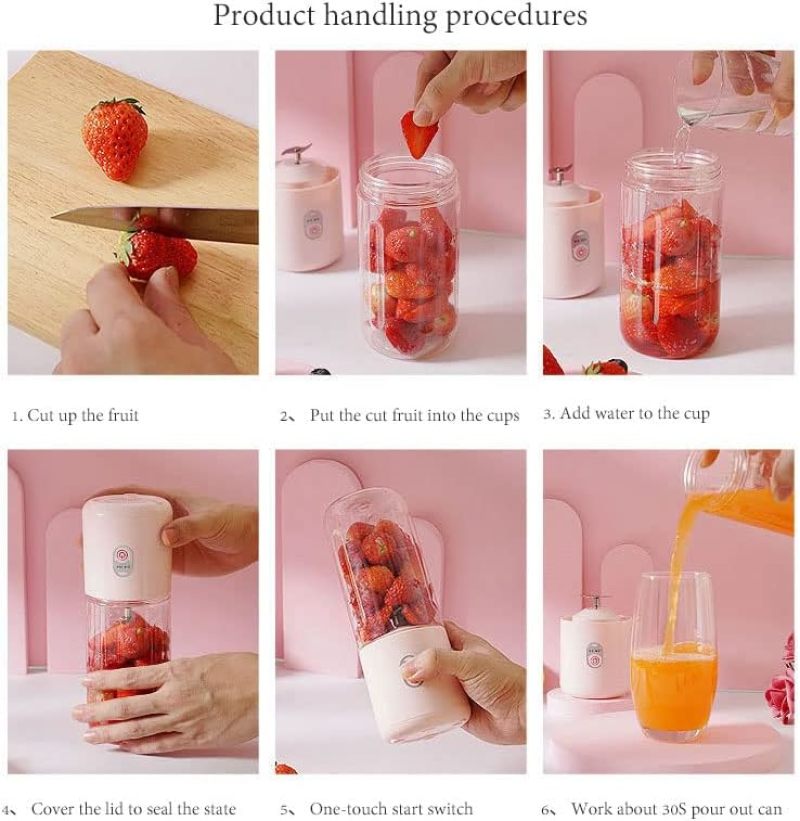 Product handling procedures

1. Cut up the fruit

2、 Put the cut fruit into the cups

3. Add water to the cup

4、 Cover the lid to seal the state

5、 One-touch start switch

6、 Work about 30S pour out can