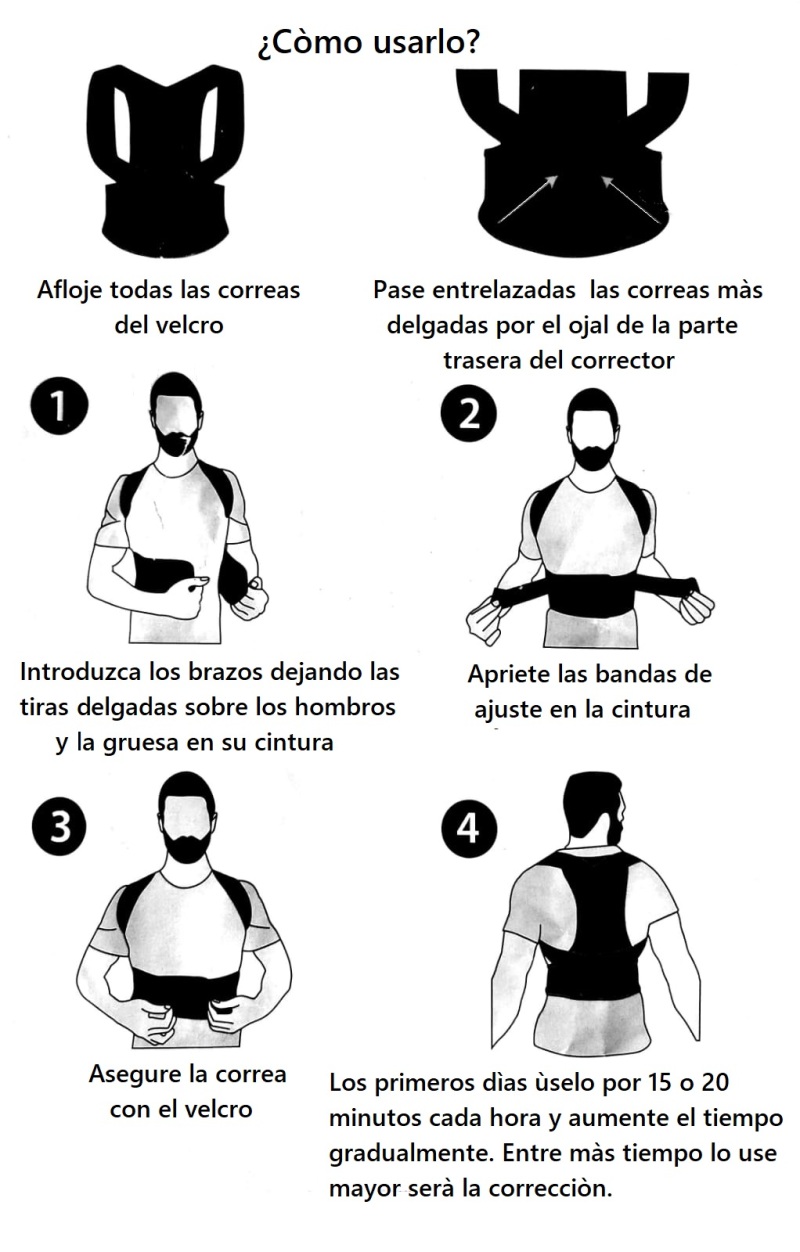 ¿Còmo usarlo?

Afloje todas las correas del velcro

Pase entrelazadas las correas màs delgadas por el ojal de la parte trasera del corrector

1

Introduzca los brazos dejando las tiras delgadas sobre los hombros y la gruesa en su cintura

2

Apriete las bandas de ajuste en la cintura

3

Asegure la correa con el velcro

4

Los primeros dìas ùselo por 15 o 20 minutos cada hora y aumente el tiempo gradualmente. Entre màs tiempo lo use mayor serà la correcciòn.