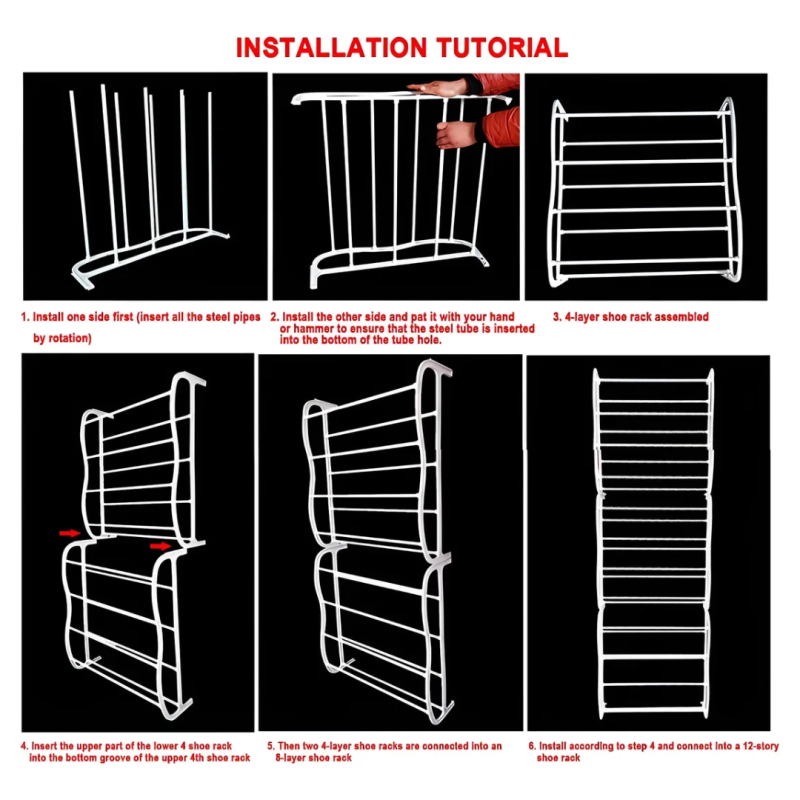 INSTALLATION TUTORIAL

1. Install one side first (insert all the steel pipes by rotation)

2. Install the other side and pat it with your hand or hammer to ensure that the steel tube is inserted into the bottom of the tube hole.

3. 4-layer shoe rack assembled

4. Insert the upper part of the lower 4 shoe rack into the bottom groove of the upper 4th shoe rack

5. Then two 4-layer shoe racks are connected into an 8-layer shoe rack

6. Install according to step 4 and connect into a 12-story shoe rack