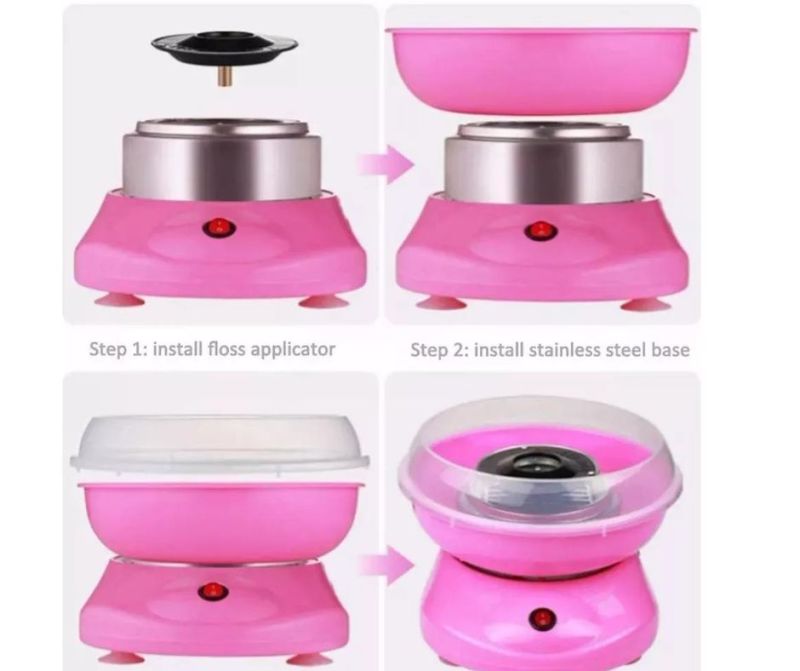 Step 1: install floss applicator

Step 2: install stainless steel base