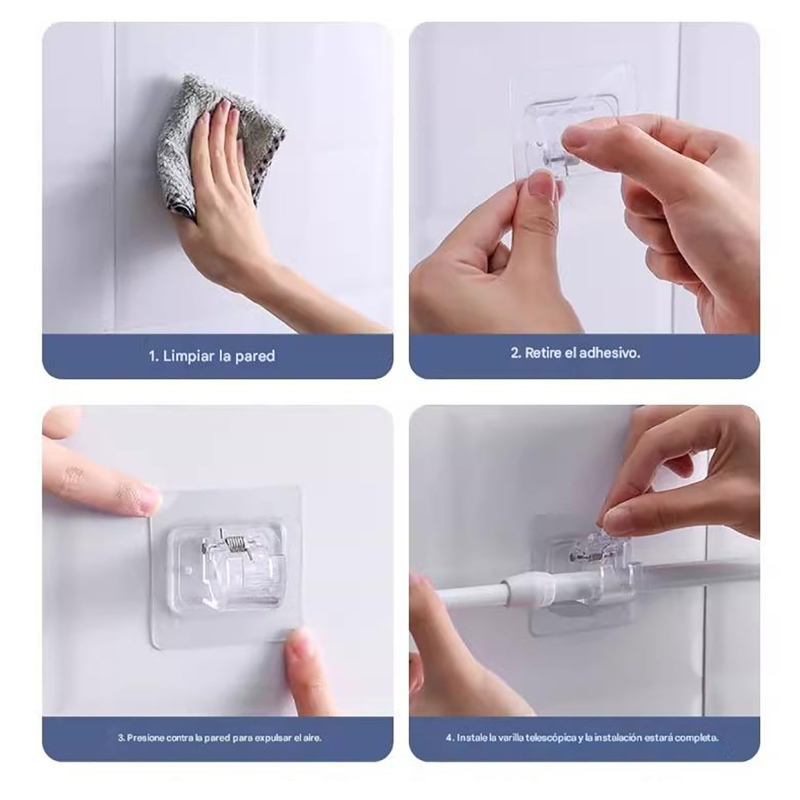 1. Limpiar la pared

2. Retire el adhesivo.

3. Presione contra la pared para expulsar el aire.

4. Instale la varilla telescópica y la instalación estará completa.