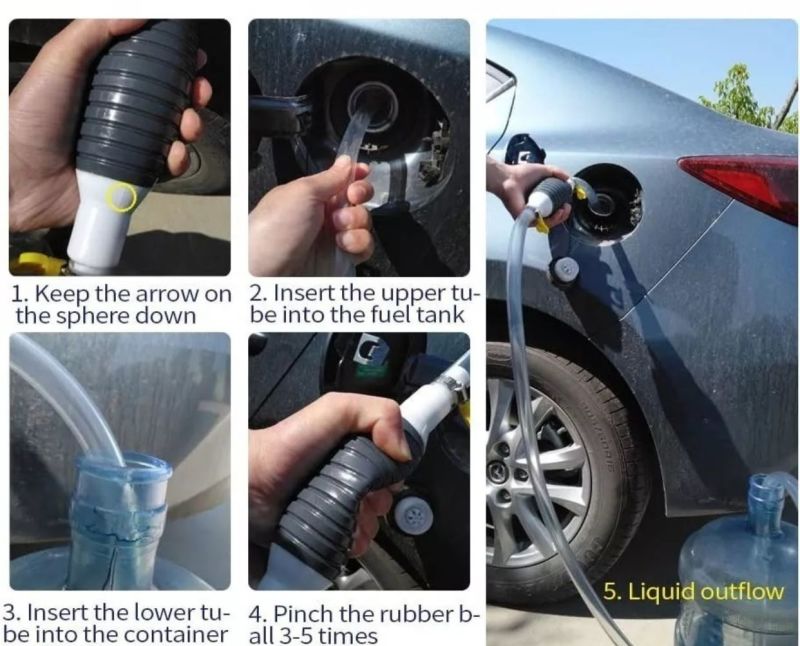 1. Keep the arrow on the sphere down

2. Insert the upper tube into the fuel tank

3. Insert the lower tube into the container

4. Pinch the rubber ball 3-5 times

5. Liquid outflow