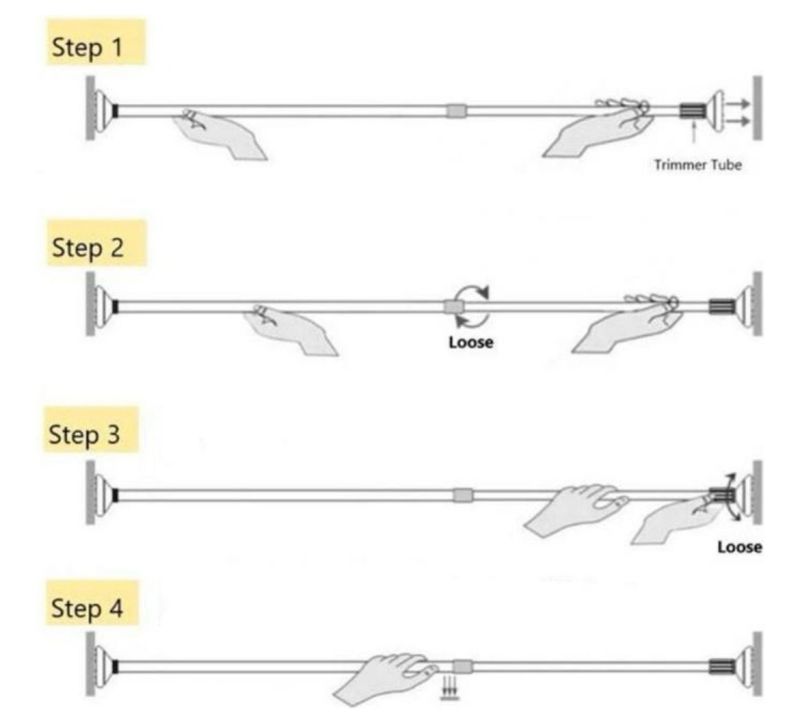 Step 1

Trimmer Tube

Step 2

Loose

Step 3

Loose

Step 4