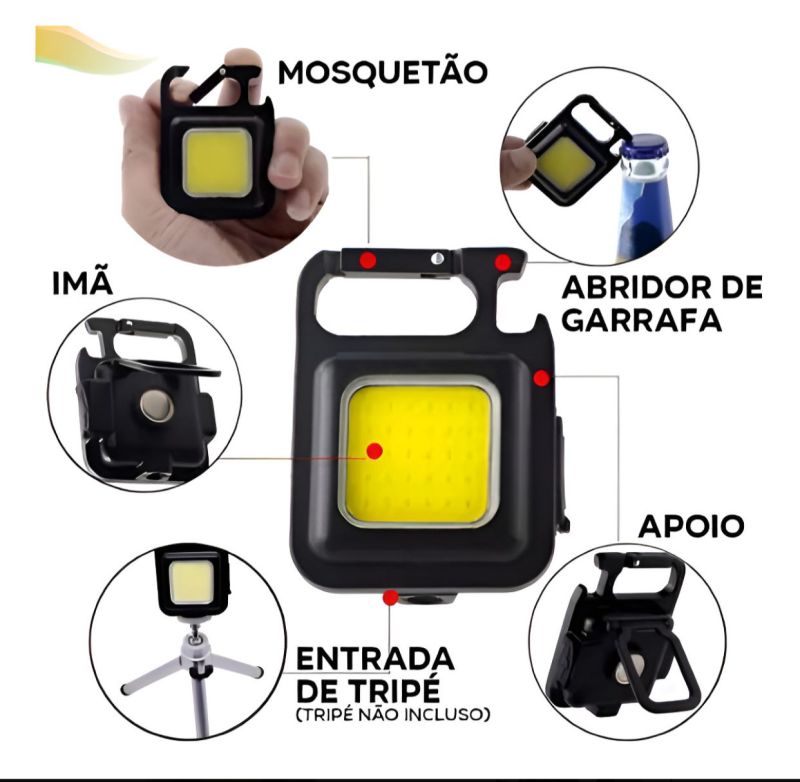 MOSQUETÃO

IMÃ

ABRIDOR DE GARRAFA

APOIO

ENTRADA DE TRIPÉ
(TRIPÉ NÃO INCLUSO)